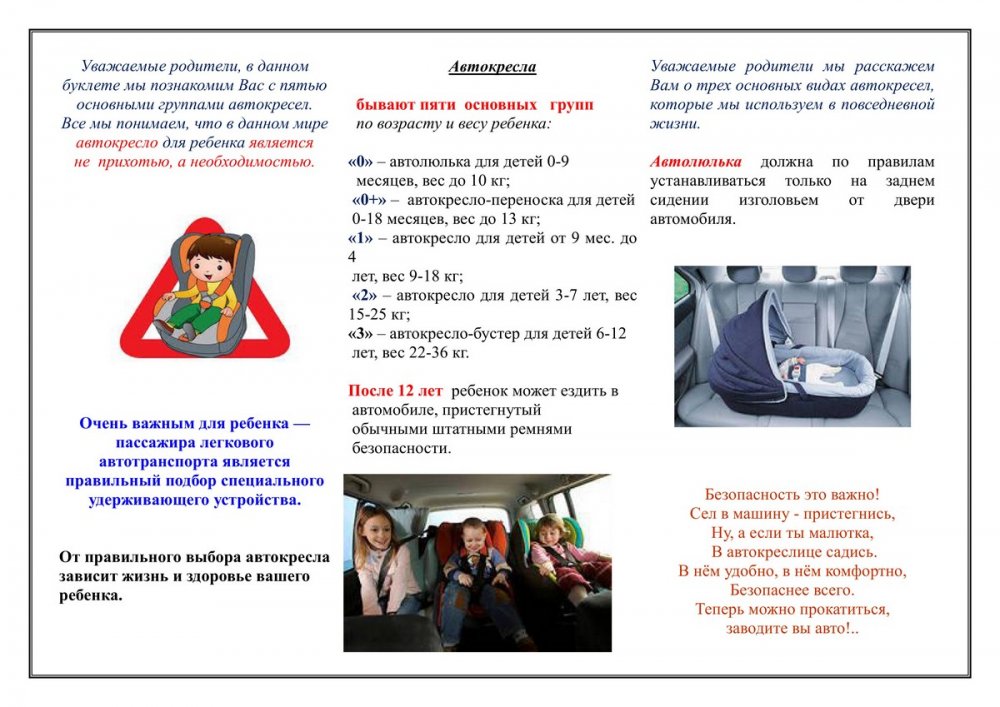 Уважаемые родители, в данном буклете мы познакомим Вас с пятью основными группами автокресел. Все мы понимаем, что в данном мире автокресло для ребенка является не прихотью, а необходимостью.

Очень важным для ребенка — пассажира легкового автотранспорта является правильный подбор специального удерживающего устройства.

От правильного выбора автокресла зависит жизнь и здоровье вашего ребенка.

Автокресла

бывают пяти основных групп по возрасту и весу ребенка:

«0» – автолюлька для детей 0-9 месяцев, вес до 10 кг;
«0+» – автокресло-переноска для детей 0-18 месяцев, вес до 13 кг;
«1» – автокресло для детей от 9 мес. до 4 лет, вес 9-18 кг;
«2» – автокресло для детей 3-7 лет, вес 15-25 кг;
«3» – автокресло-бустер для детей 6-12 лет, вес 22-36 кг.

После 12 лет ребенок может ездить в автомобиле, пристегнутый обычными штатными ремнями безопасности.

Уважаемые родители мы расскажем Вам о трех основных видах автокресел, которые мы используем в повседневной жизни.

Автолюлька должна по правилам устанавливаться только на заднем сидении изголовьем от двери автомобиля.

Безопасность это важно!
Сел в машину - пристегнись,
Ну, а если ты малютка,
В автокреслице садись.
В нём удобно, в нём комфортно,
Безопаснее всего.
Теперь можно прокатиться,
заводите вы авто!..